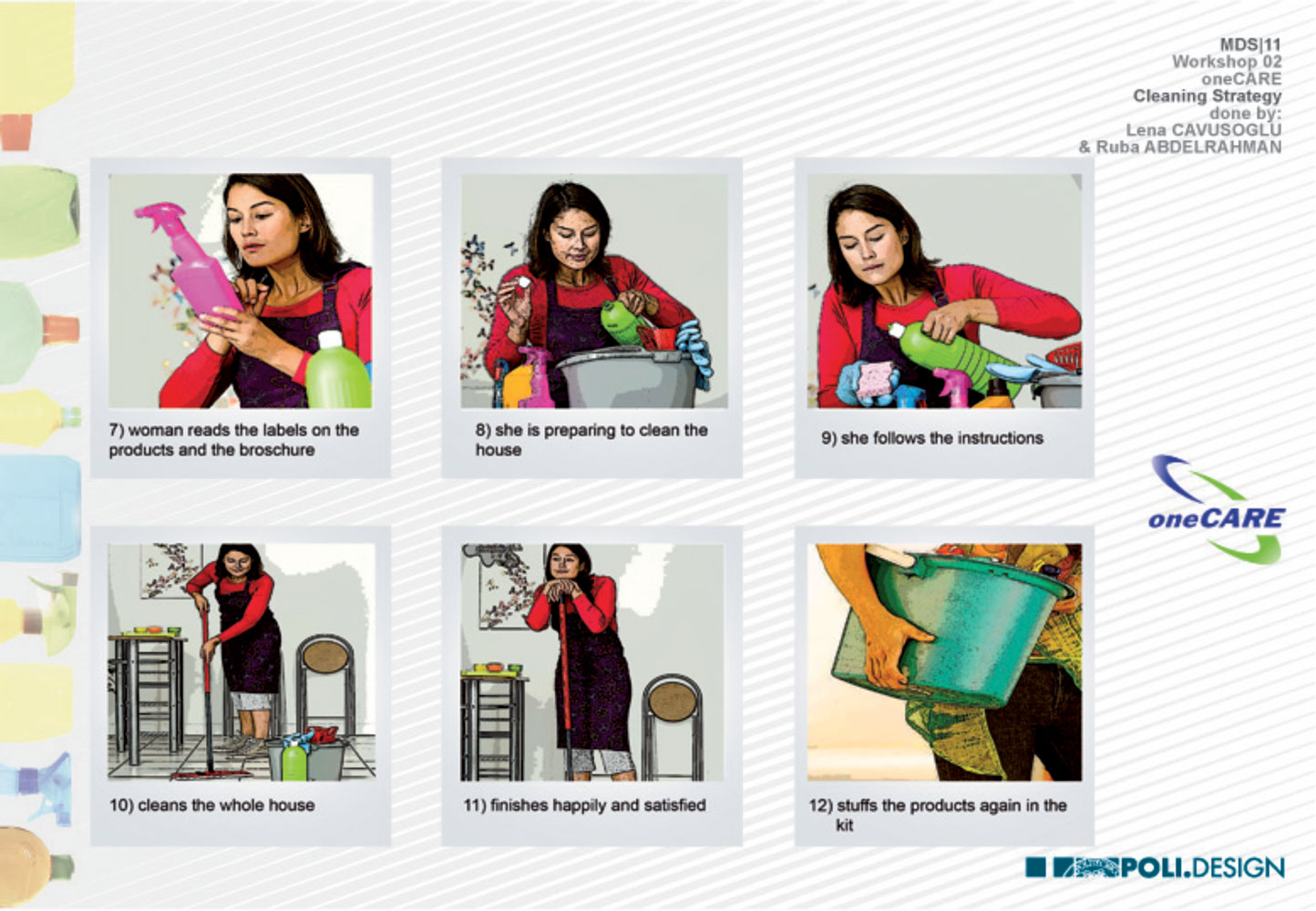 MDS|11
Workshop 02
oneCARE
Cleaning Strategy
done by:
Lena CAVUSOGLU
& Ruba ABDELRAHMAN

7) woman reads the labels on the products and the broschure

8) she is preparing to clean the house

9) she follows the instructions

oneCARE

10) cleans the whole house

11) finishes happily and satisfied

12) stuffs the products again in the kit

POLI.DESIGN